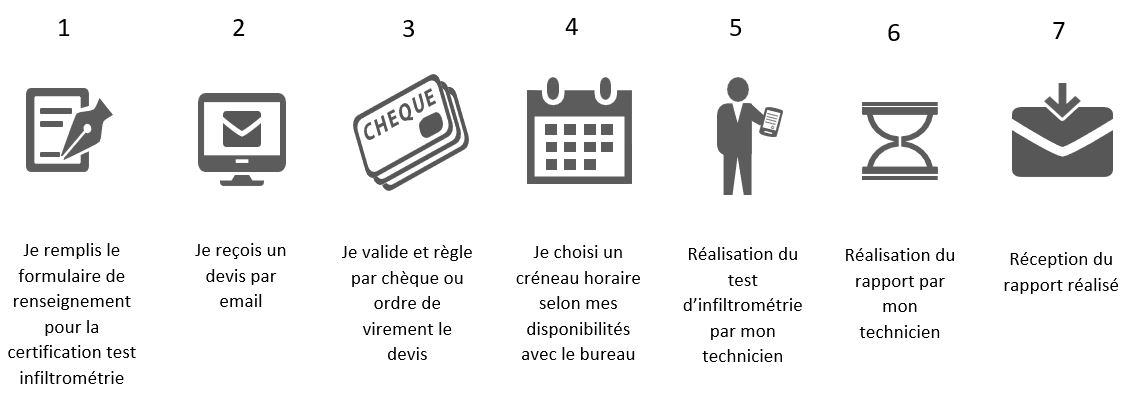 1

Je remplis le formulaire de renseignement pour la certification test infiltrométrie

2

Je reçois un devis par email

3

CHEQUE

Je valide et règle par chèque ou ordre de virement le devis

4

Je choisi un créneau horaire selon mes disponibilités avec le bureau

5

Réalisation du test d'infiltrométrie par mon technicien

6

Réalisation du rapport par mon technicien

7

Réception du rapport réalisé